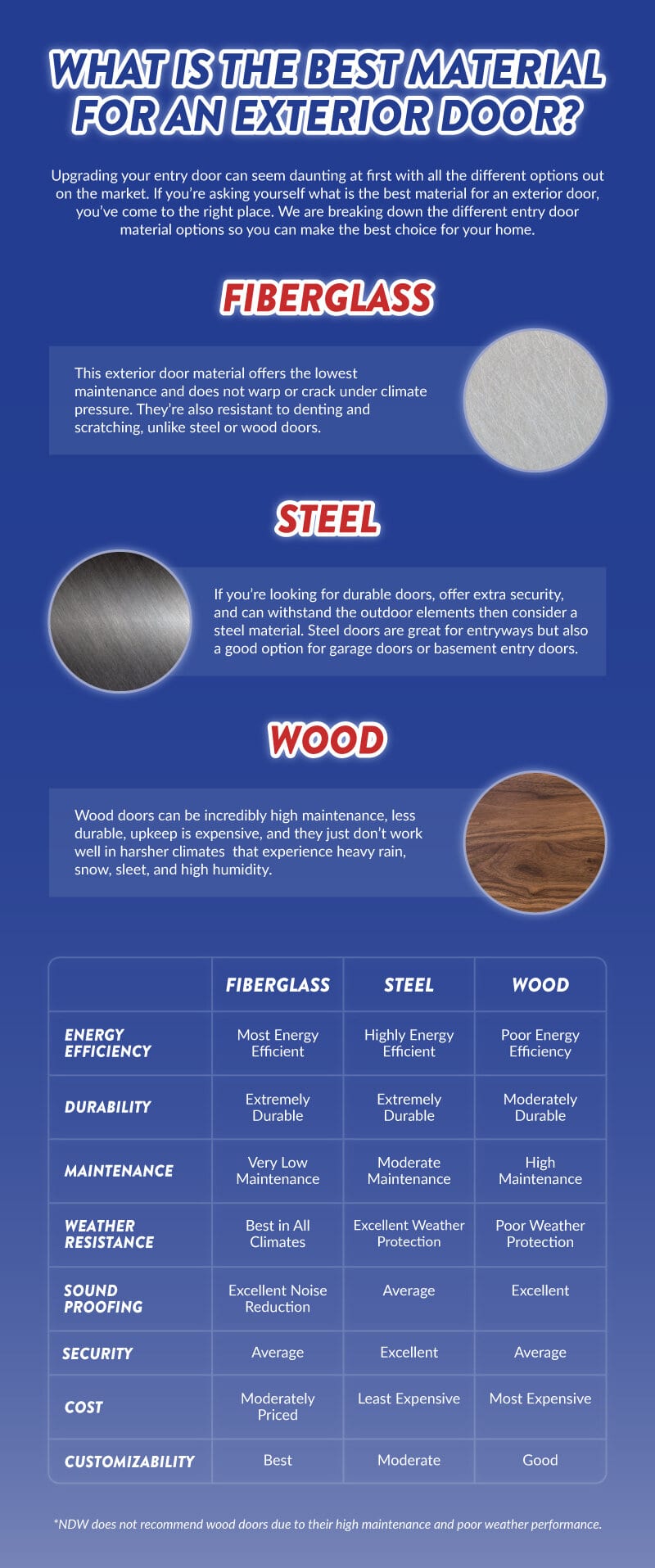 WHAT IS THE BEST MATERIAL FOR AN EXTERIOR DOOR?

Upgrading your entry door can seem daunting at first with all the different options out on the market. If you're asking yourself what is the best material for an exterior door, you've come to the right place. We are breaking down the different entry door material options so you can make the best choice for your home.

FIBERGLASS

This exterior door material offers the lowest maintenance and does not warp or crack under climate pressure. They're also resistant to denting and scratching, unlike steel or wood doors.

STEEL

If you're looking for durable doors, offer extra security, and can withstand the outdoor elements then consider a steel material. Steel doors are great for entryways but also a good option for garage doors or basement entry doors.

WOOD

Wood doors can be incredibly high maintenance, less durable, upkeep is expensive, and they just don't work well in harsher climates that experience heavy rain, snow, sleet, and high humidity.

| | FIBERGLASS | STEEL | WOOD |
|---|---|---|---|
| ENERGY EFFICIENCY | Most Energy Efficient | Highly Energy Efficient | Poor Energy Efficiency |
| DURABILITY | Extremely Durable | Extremely Durable | Moderately Durable |
| MAINTENANCE | Very Low Maintenance | Moderate Maintenance | High Maintenance |
| WEATHER RESISTANCE | Best in All Climates | Excellent Weather Protection | Poor Weather Protection |
| SOUND PROOFING | Excellent Noise Reduction | Average | Excellent |
| SECURITY | Average | Excellent | Average |
| COST | Moderately Priced | Least Expensive | Most Expensive |
| CUSTOMIZABILITY | Best | Moderate | Good |

*NDW does not recommend wood doors due to their high maintenance and poor weather performance.